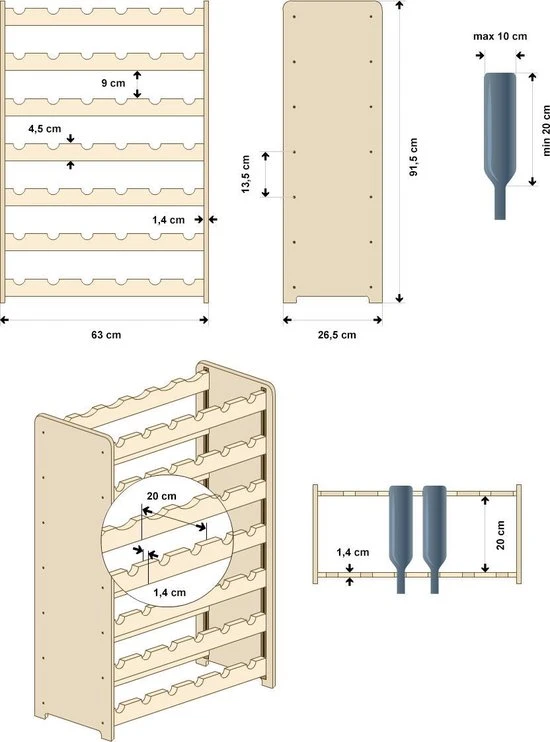 9 cm

4,5 cm

1,4 cm

63 cm

13,5 cm

91,5 cm

26,5 cm

max 10 cm

min 20 cm

20 cm

1,4 cm

1,4 cm

20 cm